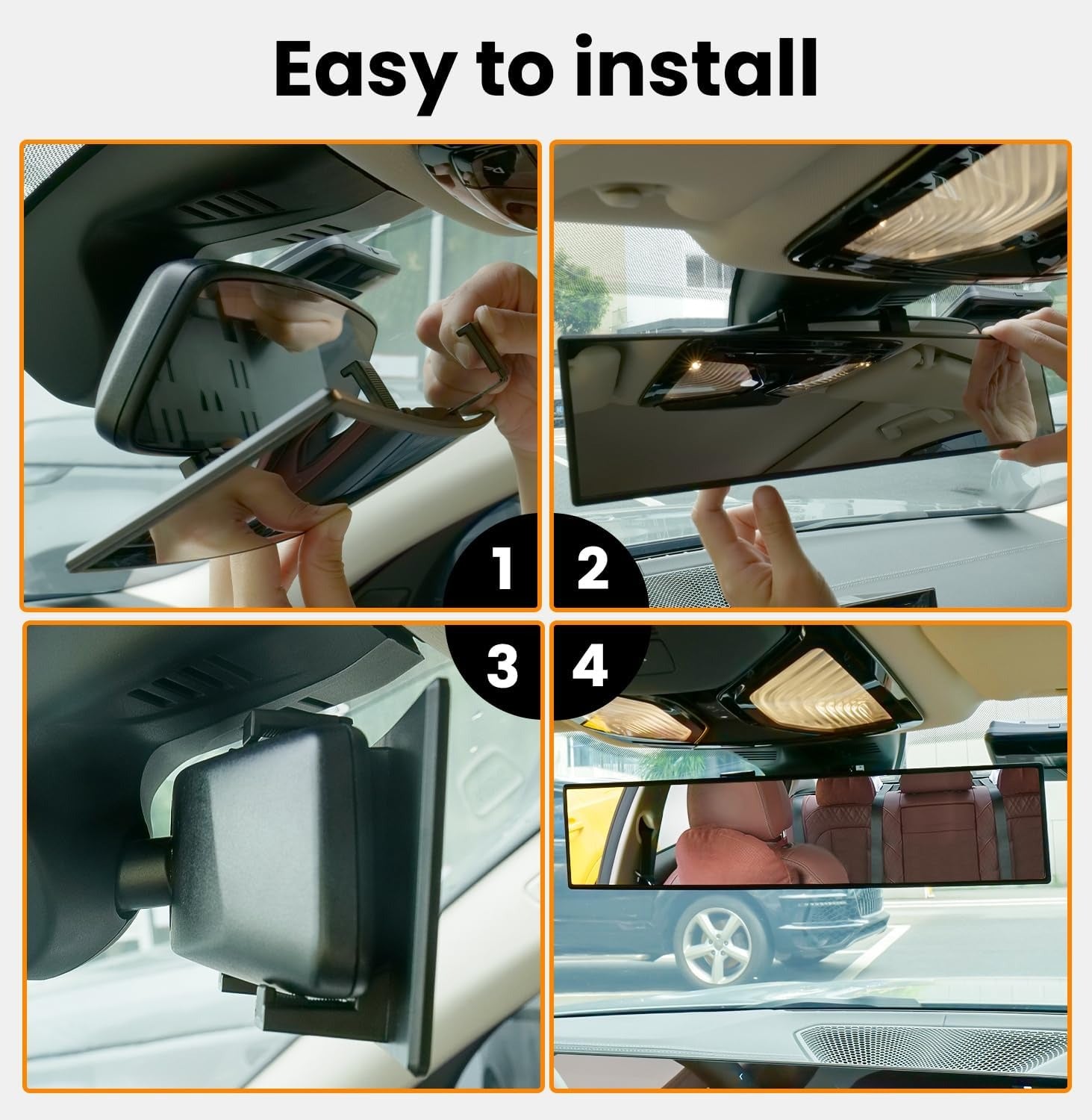 Easy to install

1

2

3

4