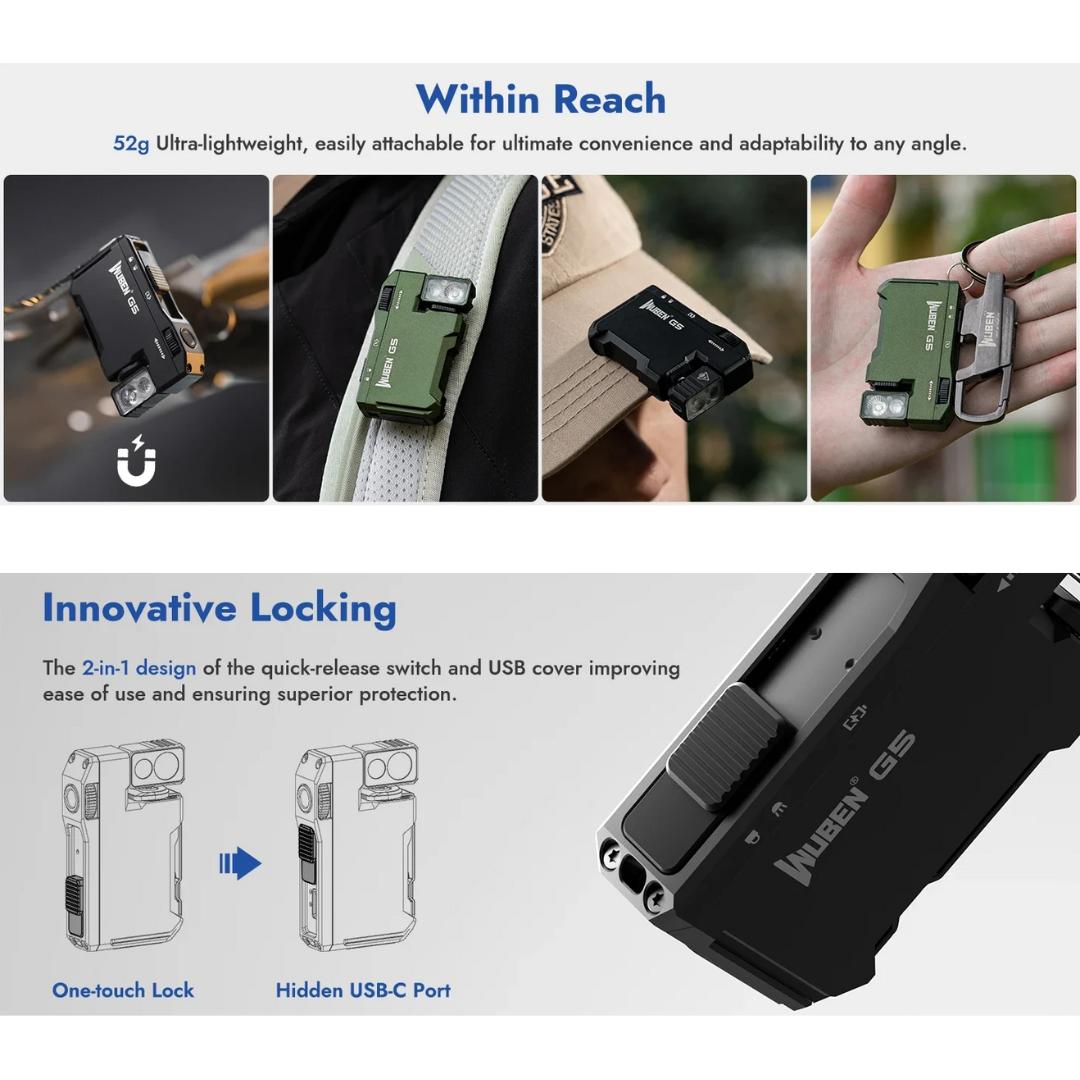 Within Reach

52g Ultra-lightweight, easily attachable for ultimate convenience and adaptability to any angle.

WUBEN G5

WUBEN G5

WUBEN G5

WUBEN G5

WUBEN

Innovative Locking

The 2-in-1 design of the quick-release switch and USB cover improving ease of use and ensuring superior protection.

One-touch Lock

Hidden USB-C Port

WUBEN® G5