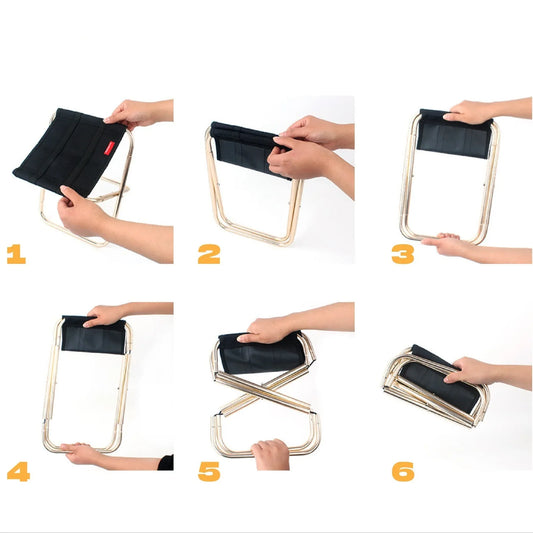 1

2

3

4

5

6